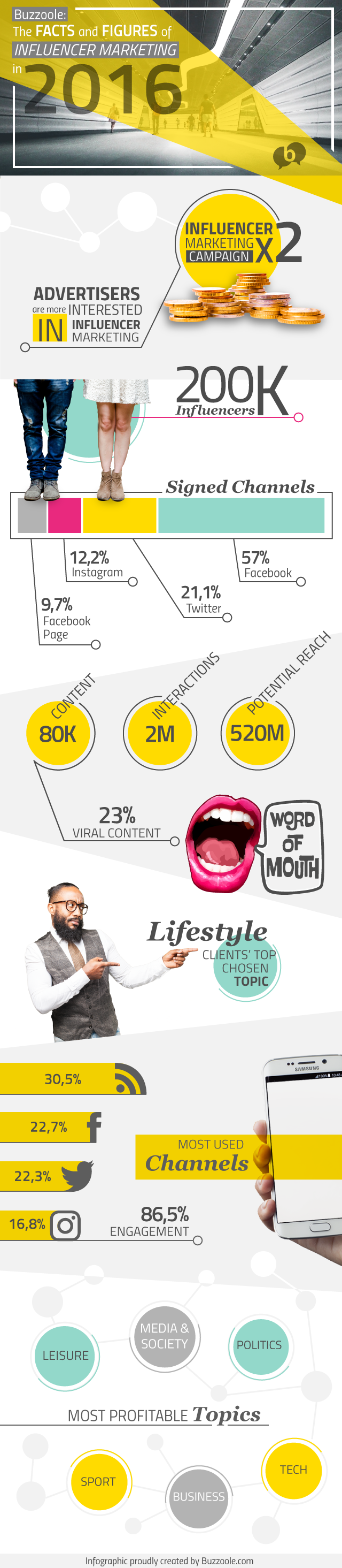 Buzzoole:
The FACTS and FIGURES of
INFLUENCER MARKETING
in 2016

INFLUENCER MARKETING CAMPAIGN X2

ADVERTISERS are more INTERESTED IN INFLUENCER MARKETING

200K Influencers

Signed Channels

12,2% Instagram

57% Facebook

21,1% Twitter

9,7% Facebook Page

CONTENT 80K

INTERACTIONS 2M

POTENTIAL REACH 520M

23% VIRAL CONTENT

WORD OF MOUTH

Lifestyle CLIENTS' TOP CHOSEN TOPIC

30,5%

22,7%

22,3%

16,8%

SAMSUNG

MOST USED Channels

86,5% ENGAGEMENT

LEISURE

MEDIA & SOCIETY

POLITICS

MOST PROFITABLE Topics

SPORT

BUSINESS

TECH

Infographic proudly created by Buzzoole.com